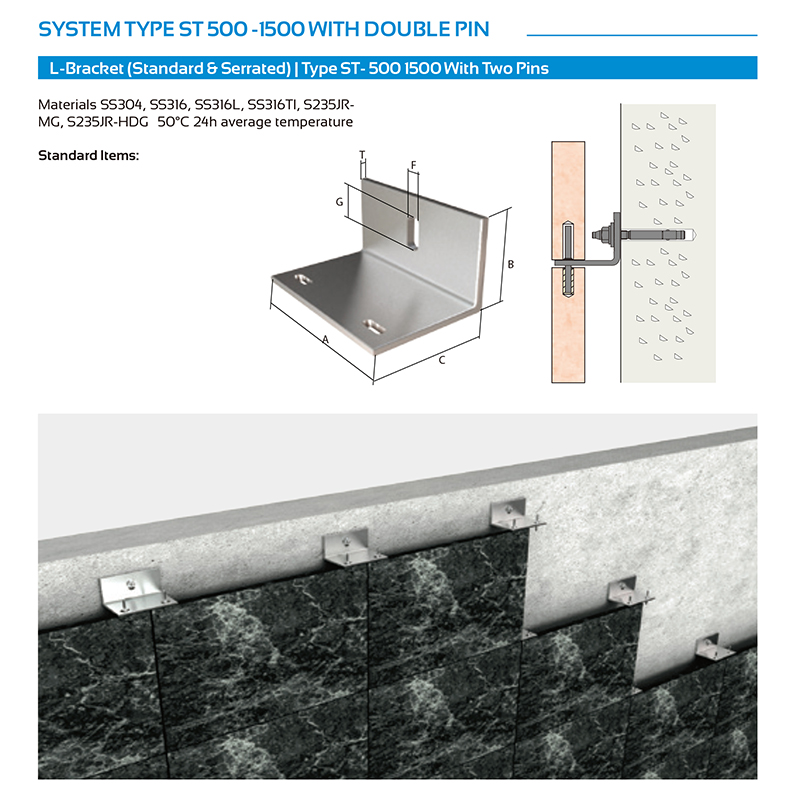 SYSTEM TYPE ST 500 -1500 WITH DOUBLE PIN

L-Bracket (Standard & Serrated) | Type ST- 500 1500 With Two Pins

Materials SS304, SS316, SS316L, SS316TI, S235JR-MG, S235JR-HDG 50°C 24h average temperature

Standard Items:

T

F

G

B

A

C