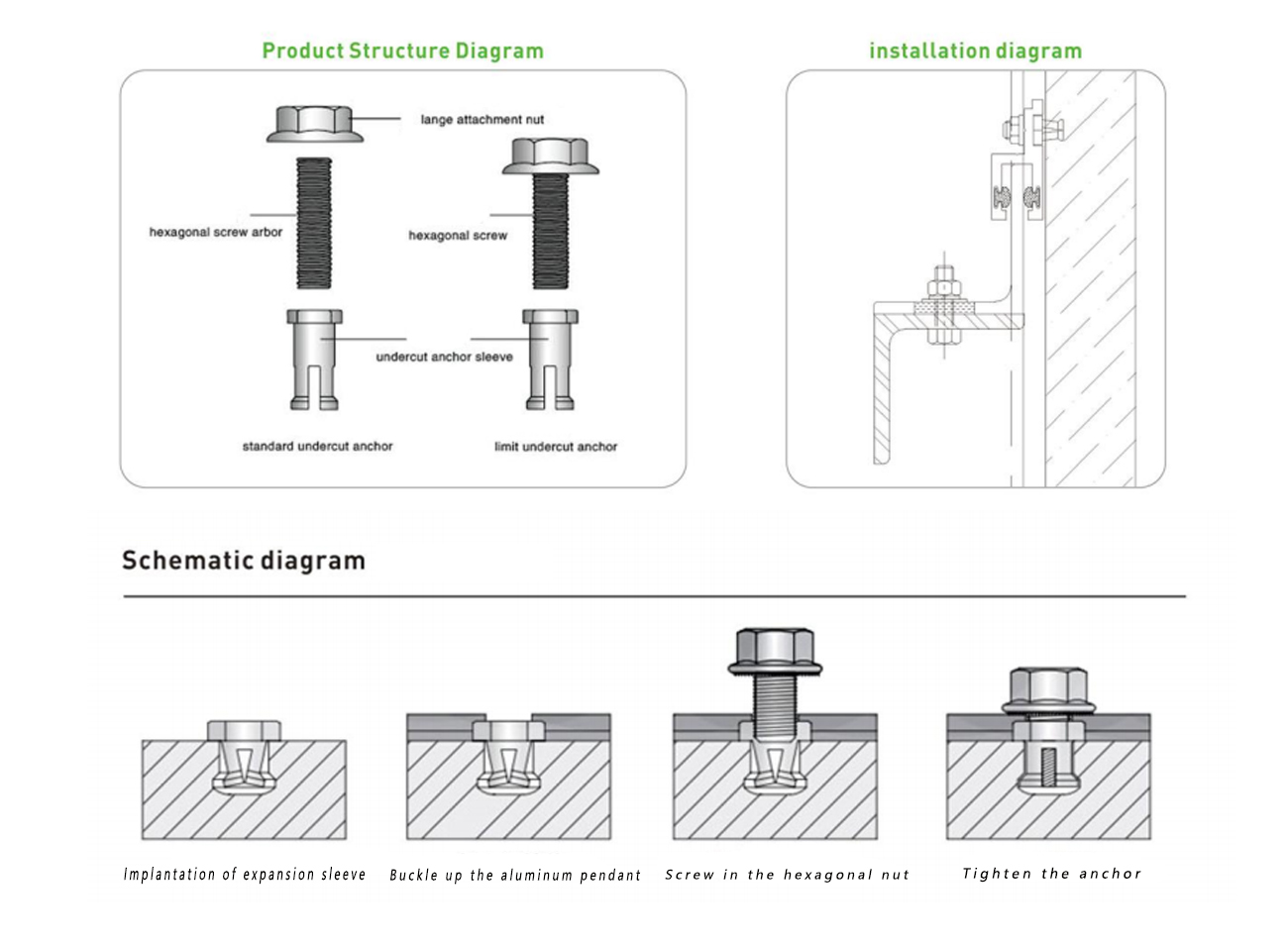 Product Structure Diagram

lange attachment nut

hexagonal screw arbor

hexagonal screw

undercut anchor sleeve

standard undercut anchor

limit undercut anchor

installation diagram

Schematic diagram

Implantation of expansion sleeve

Buckle up the aluminum pendant

Screw in the hexagonal nut

Tighten the anchor