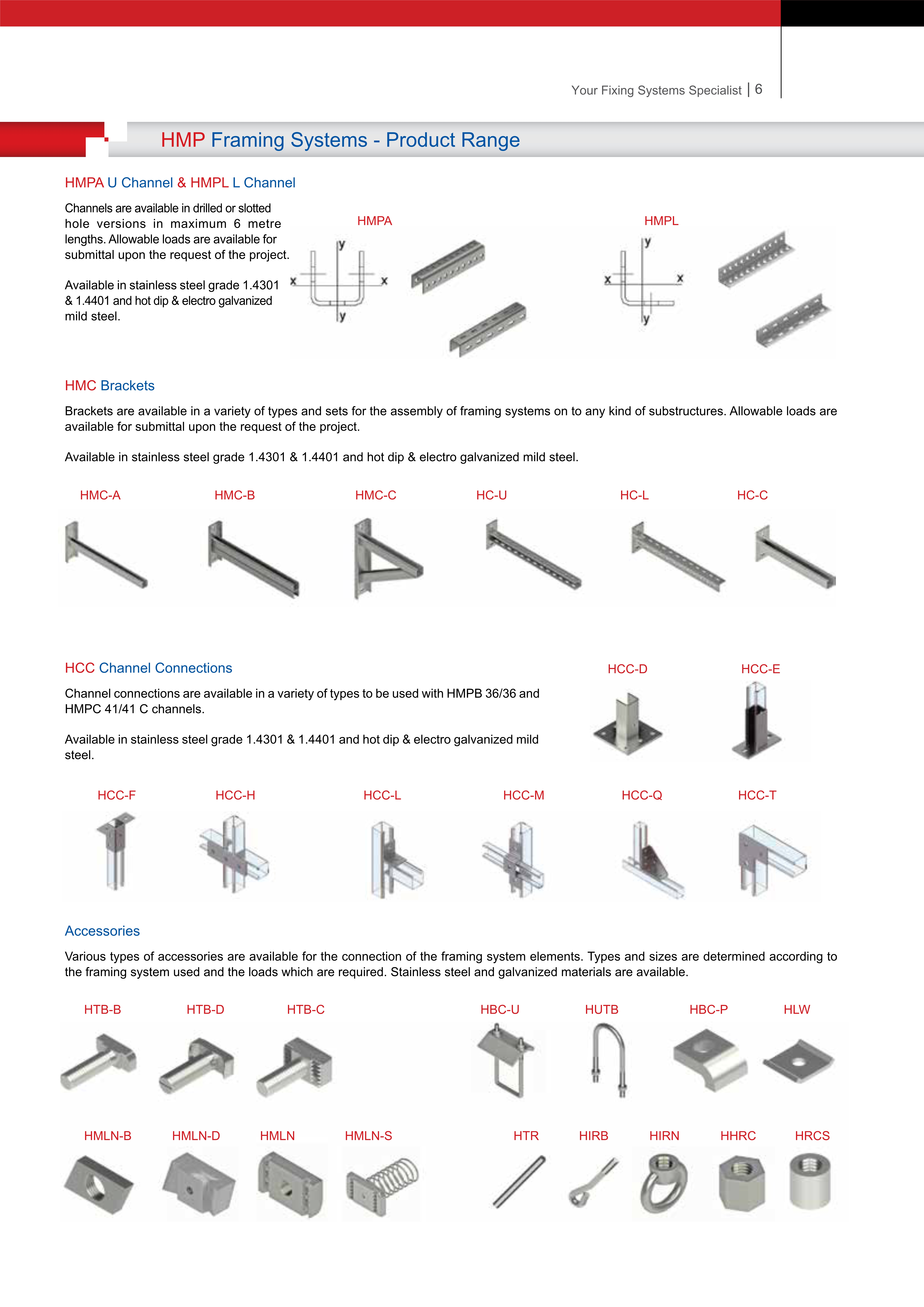 Your Fixing Systems Specialist | 6

HMP Framing Systems - Product Range

HMPA U Channel & HMPL L Channel

Channels are available in drilled or slotted hole versions in maximum 6 metre lengths. Allowable loads are available for submittal upon the request of the project.

Available in stainless steel grade 1.4301 & 1.4401 and hot dip & electro galvanized mild steel.

HMPA

y x x y

HMPL

y x x y

HMC Brackets

Brackets are available in a variety of types and sets for the assembly of framing systems on to any kind of substructures. Allowable loads are available for submittal upon the request of the project.

Available in stainless steel grade 1.4301 & 1.4401 and hot dip & electro galvanized mild steel.

HMC-A HMC-B HMC-C HC-U HC-L HC-C

HCC Channel Connections

Channel connections are available in a variety of types to be used with HMPB 36/36 and HMPC 41/41 C channels.

Available in stainless steel grade 1.4301 & 1.4401 and hot dip & electro galvanized mild steel.

HCC-D HCC-E

HCC-F HCC-H HCC-L HCC-M HCC-Q HCC-T

Accessories

Various types of accessories are available for the connection of the framing system elements. Types and sizes are determined according to the framing system used and the loads which are required. Stainless steel and galvanized materials are available.

HTB-B HTB-D HTB-C HBC-U HUTB HBC-P HLW

HMLN-B HMLN-D HMLN HMLN-S HTR HIRB HIRN HHRC HRCS